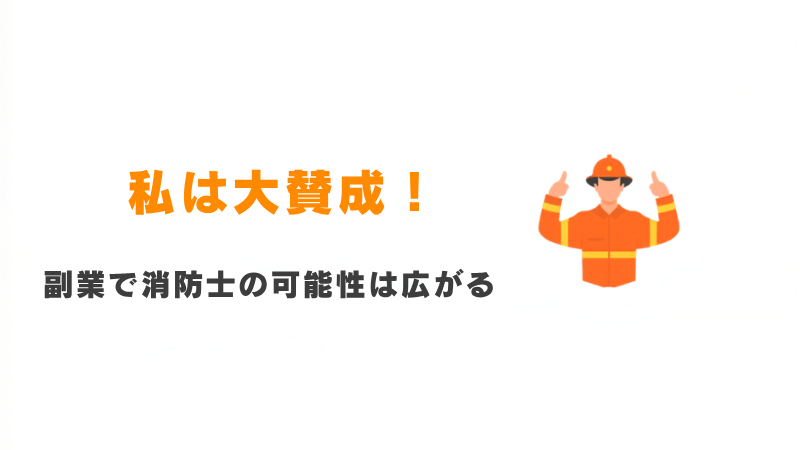 私は大賛成！

副業で消防士の可能性は広がる